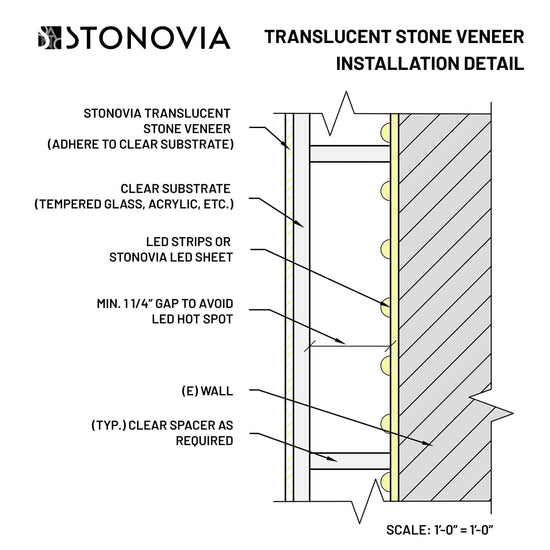 STONOVIA

TRANSLUCENT STONE VENEER INSTALLATION DETAIL

STONOVIA TRANSLUCENT STONE VENEER (ADHERE TO CLEAR SUBSTRATE)

CLEAR SUBSTRATE (TEMPERED GLASS, ACRYLIC, ETC.)

LED STRIPS OR STONOVIA LED SHEET

MIN. 1 1/4" GAP TO AVOID LED HOT SPOT

(E) WALL

(TYP.) CLEAR SPACER AS REQUIRED

SCALE: 1'-0" = 1'-0"