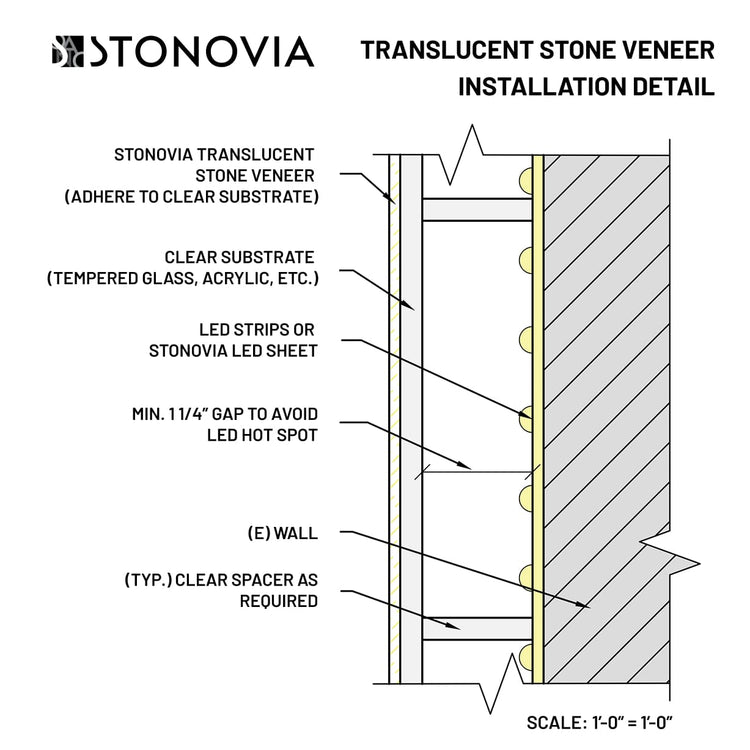 STONOVIA

TRANSLUCENT STONE VENEER
INSTALLATION DETAIL

STONOVIA TRANSLUCENT
STONE VENEER
(ADHERE TO CLEAR SUBSTRATE)

CLEAR SUBSTRATE
(TEMPERED GLASS, ACRYLIC, ETC.)

LED STRIPS OR
STONOVIA LED SHEET

MIN. 1 1/4" GAP TO AVOID
LED HOT SPOT

(E) WALL

(TYP.) CLEAR SPACER AS
REQUIRED

SCALE: 1'-0" = 1'-0"